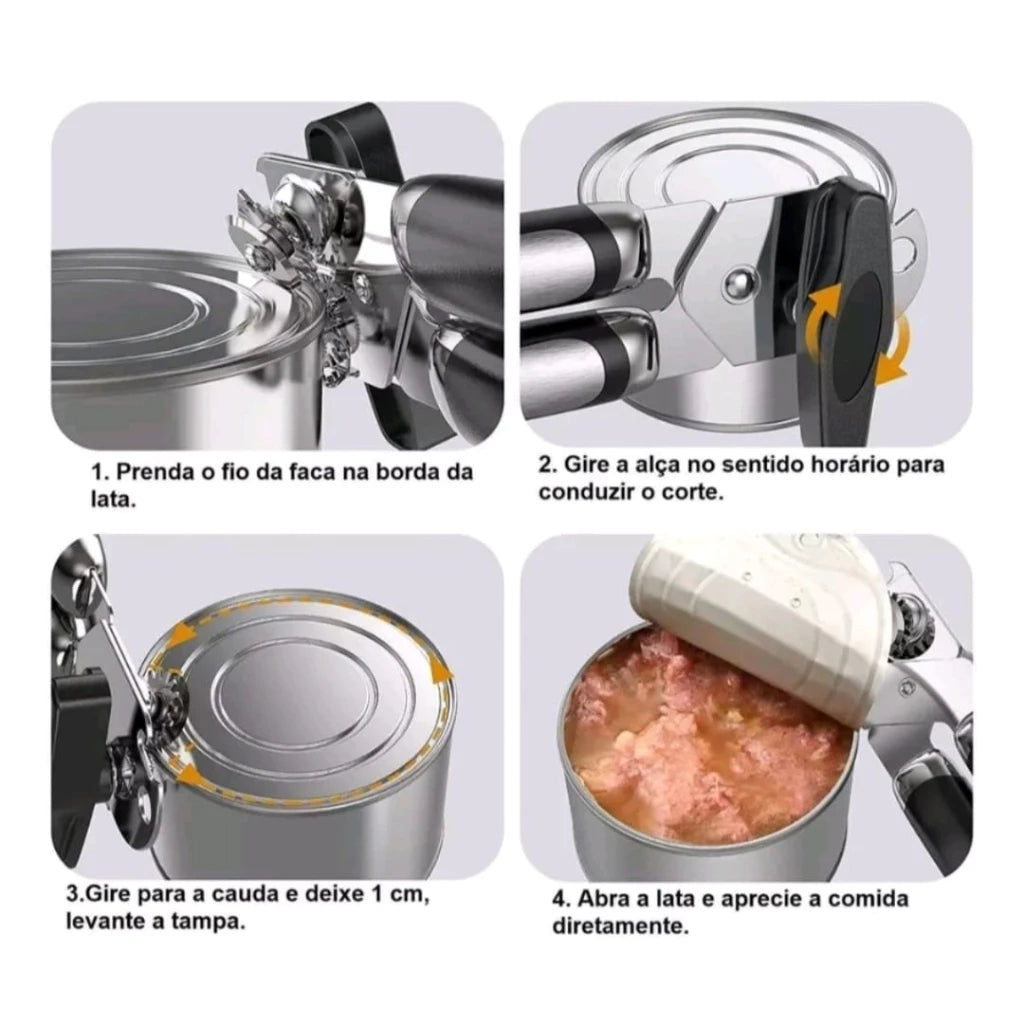 1. Prenda o fio da faca na borda da lata.

2. Gire a alça no sentido horário para conduzir o corte.

3.Gire para a cauda e deixe 1 cm, levante a tampa.

4. Abra a lata e aprecie a comida diretamente.