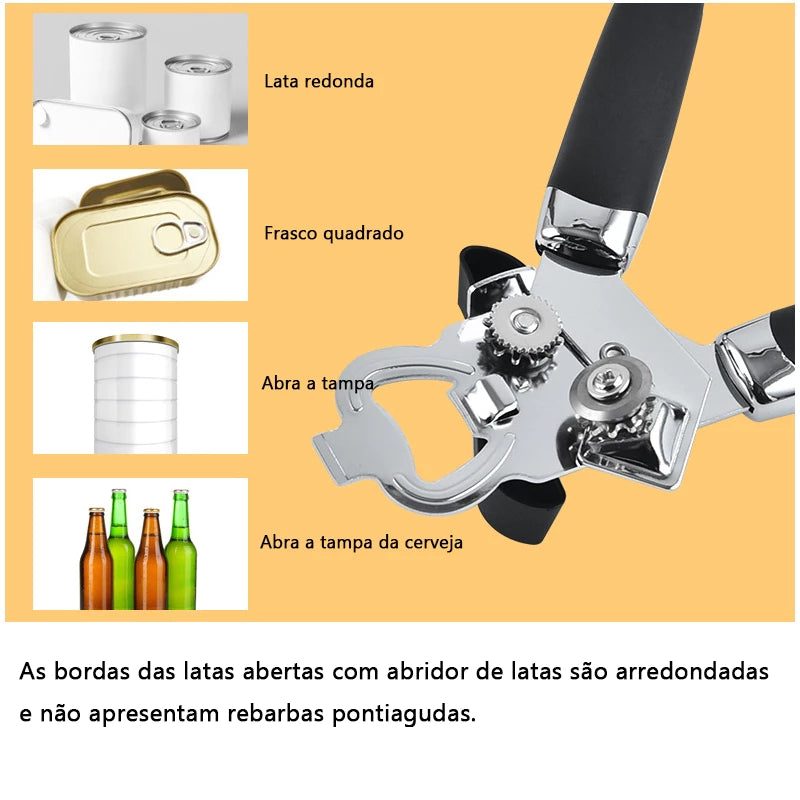 Lata redonda

Frasco quadrado

Abra a tampa

Abra a tampa da cerveja

As bordas das latas abertas com abridor de latas são arredondadas e não apresentam rebarbas pontiagudas.