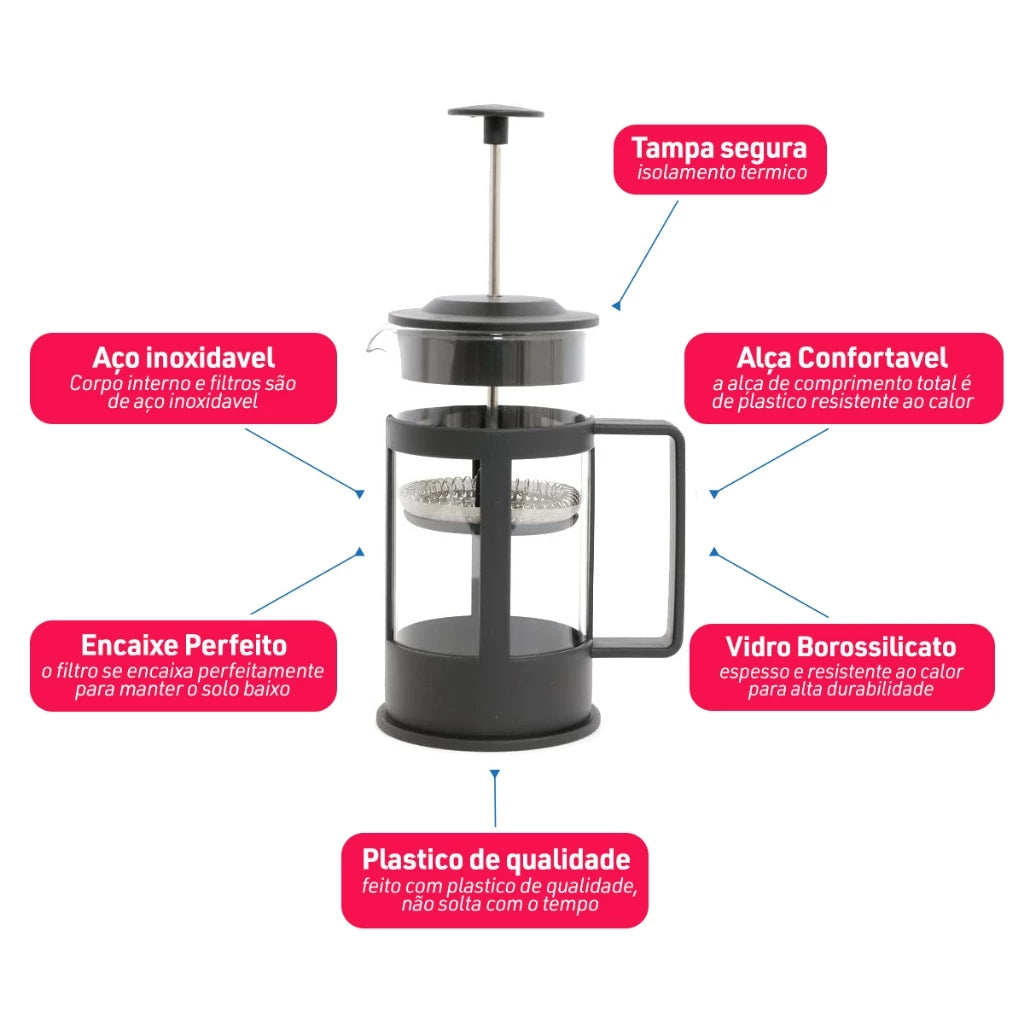 Tampa segura
isolamento termico

Aço inoxidavel
Corpo interno e filtros são de aço inoxidavel

Alça Confortavel
a alça de comprimento total é de plastico resistente ao calor

Encaixe Perfeito
o filtro se encaixa perfeitamente para manter o solo baixo

Vidro Borossilicato
espesso e resistente ao calor para alta durabilidade

Plastico de qualidade
feito com plastico de qualidade, não solta com o tempo